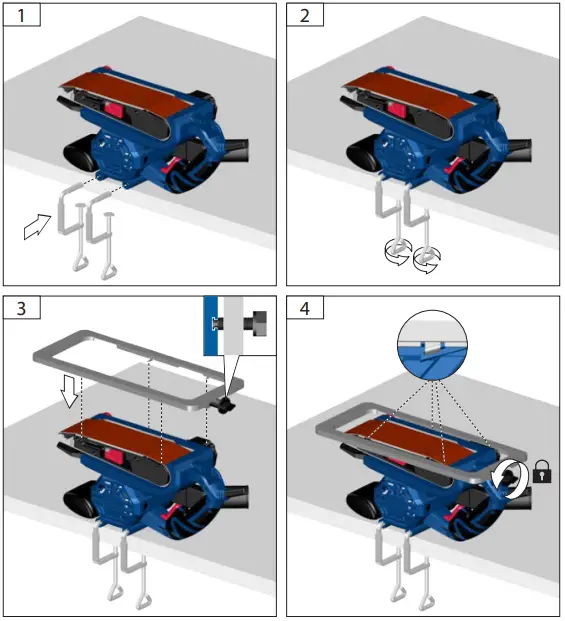 1

2

3

4