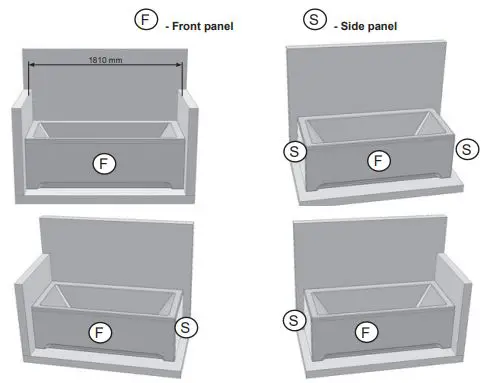 F - Front panel

S - Side panel

1810 mm

F

S

F

S

F

S

S

F