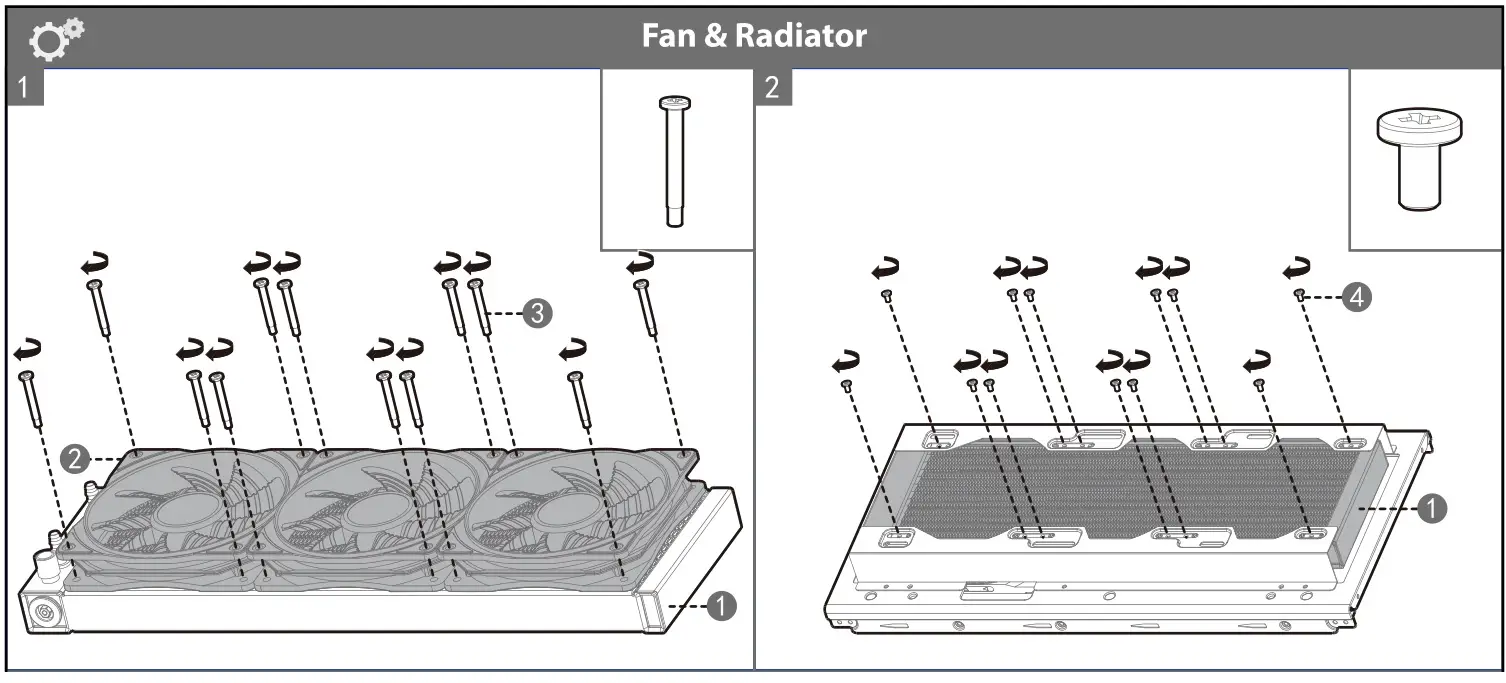 Fan & Radiator

1

3

2

1

2

4

1