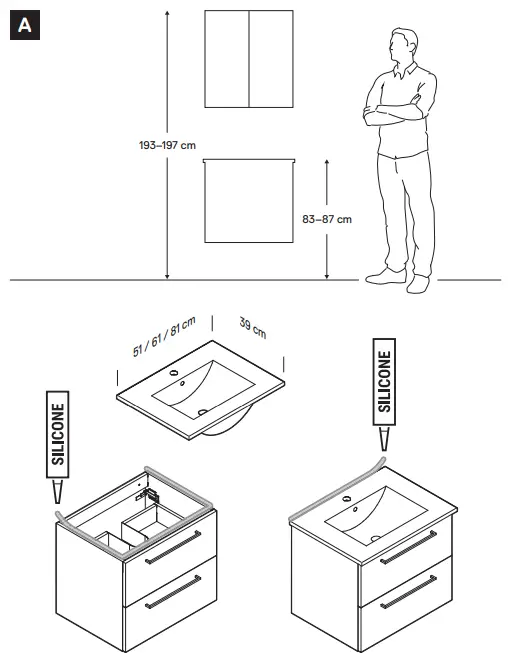 A

193–197 cm

83–87 cm

51 / 61 / 81 cm

39 cm

SILICONE

SILICONE