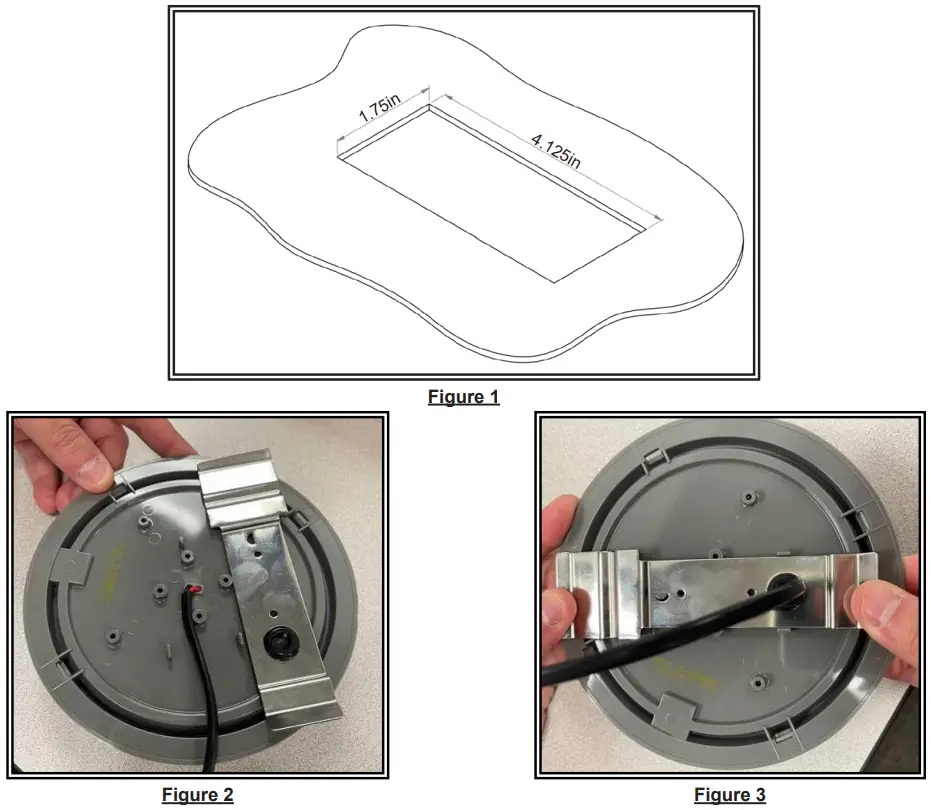 1.75in

4.125in

Figure 1

Figure 2

Figure 3