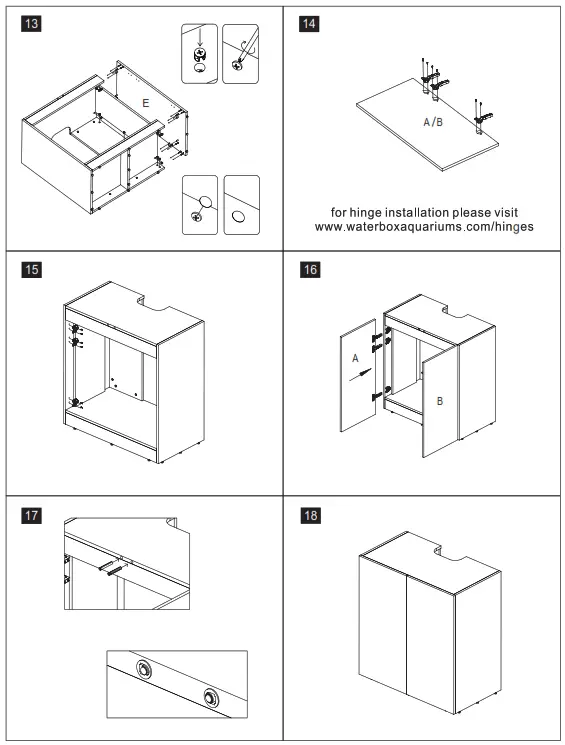 13

E

14

A/B

for hinge installation please visit
www.waterboxaquariums.com/hinges

15

16

A

B

17

18