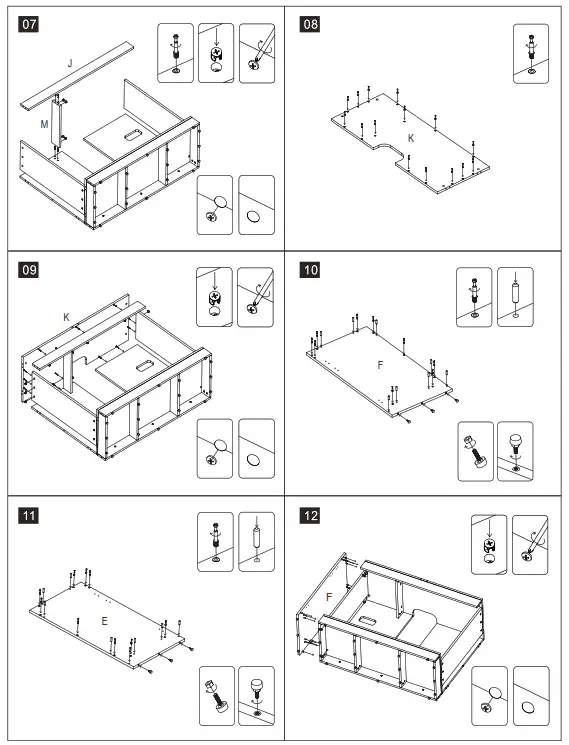 07

J

M

08

K

09

K

10

F

11

E

12

F