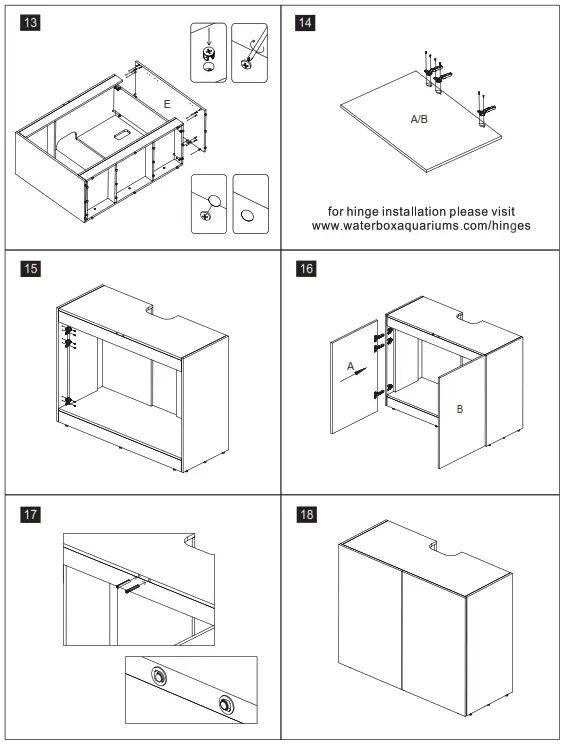 13

E

14

A/B

for hinge installation please visit
www.waterboxaquariums.com/hinges

15

16

A

B

17

18