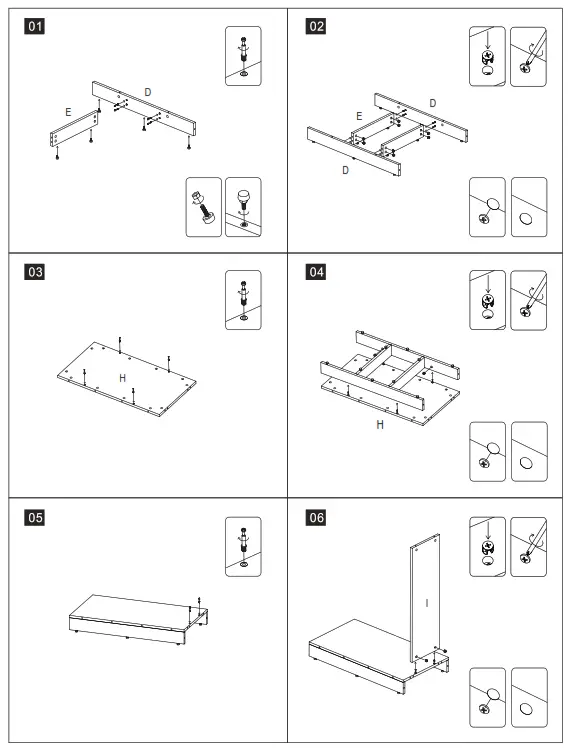 01

D

E

02

D

E

D

03

H

04

H

05

06

I