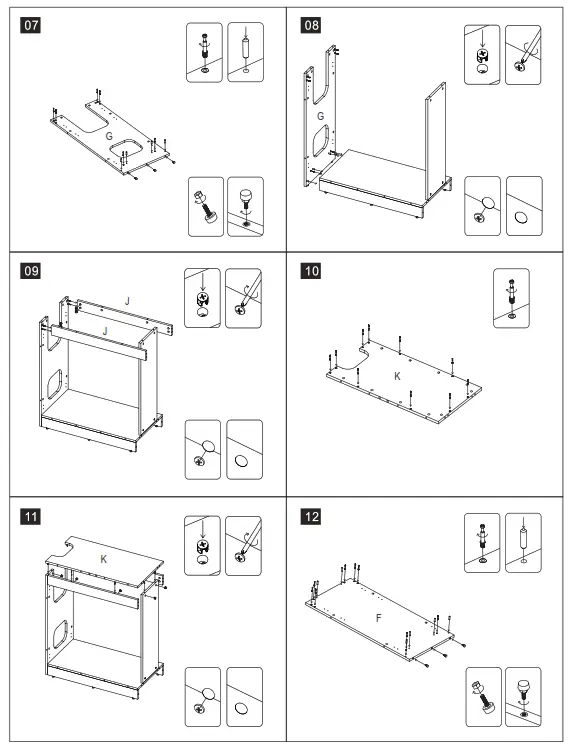 07

G

08

G

09

J

J

10

K

11

K

12

F