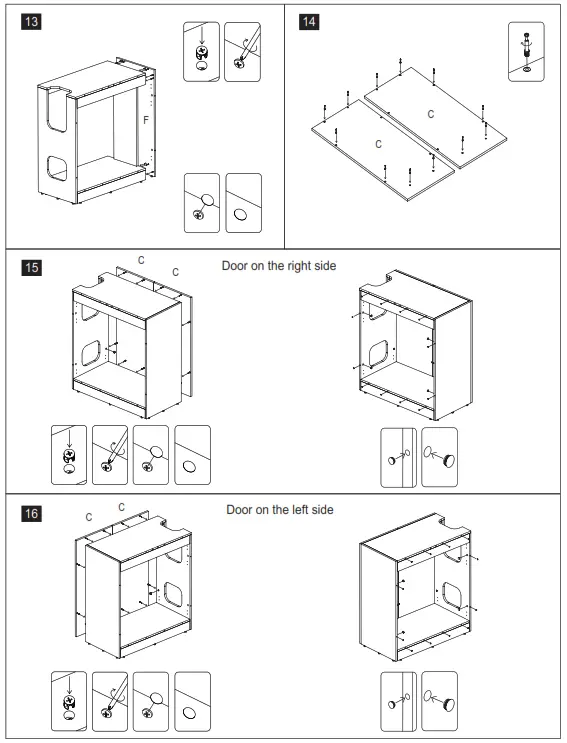 13

F

14

C

C

15

C

C

Door on the right side

16

C

C

Door on the left side