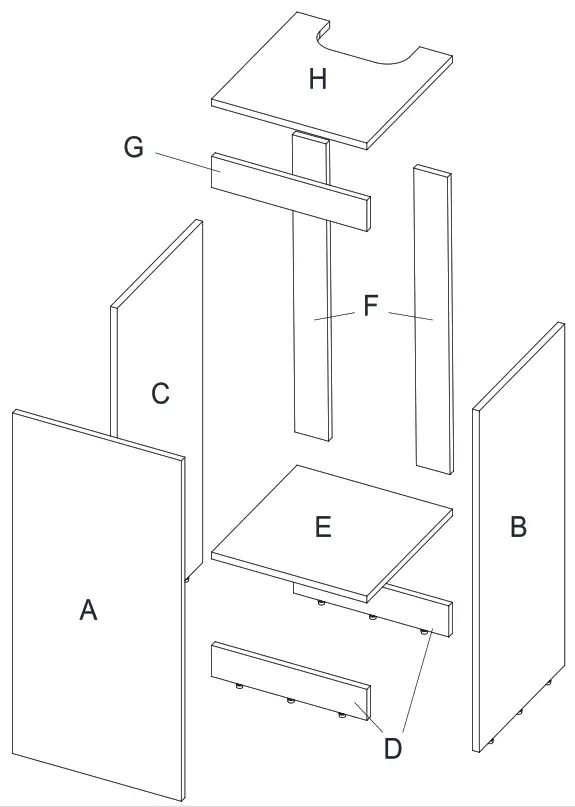 H
G
F
C
E
B
A
D