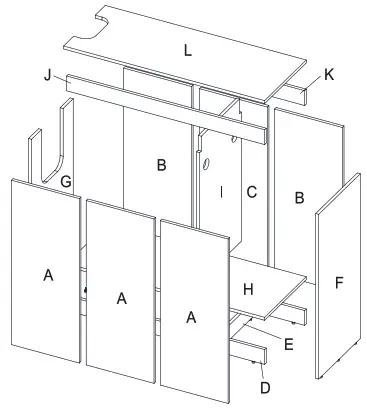 L
J
K
B
G
I
C
B
A
A
A
H
F
E
D