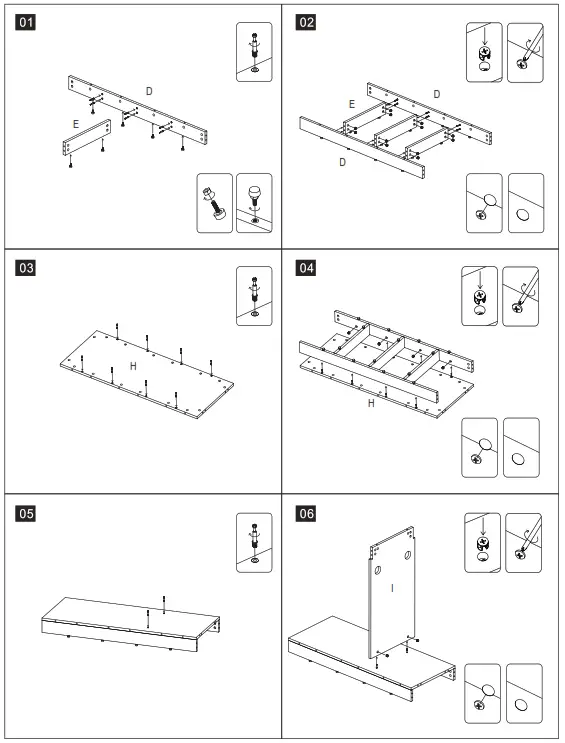 01

D

E

02

E

D

D

03

H

04

H

05

06

I