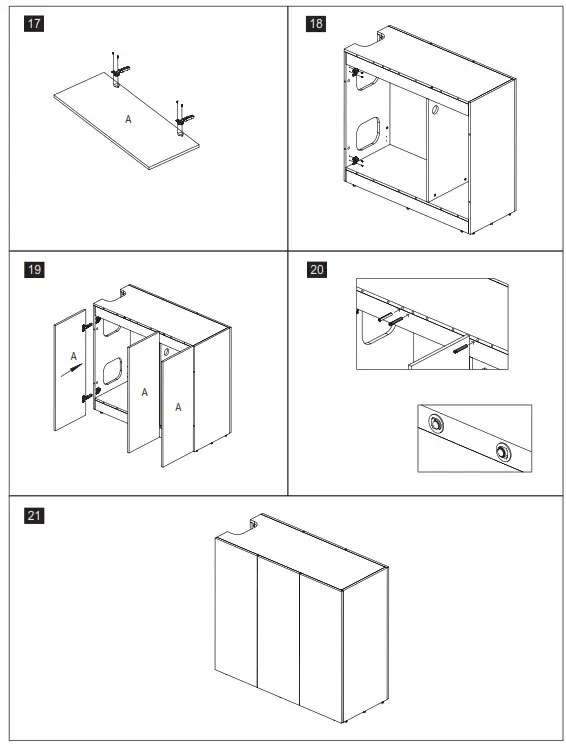 17

A

18

19

A

A

A

20

21