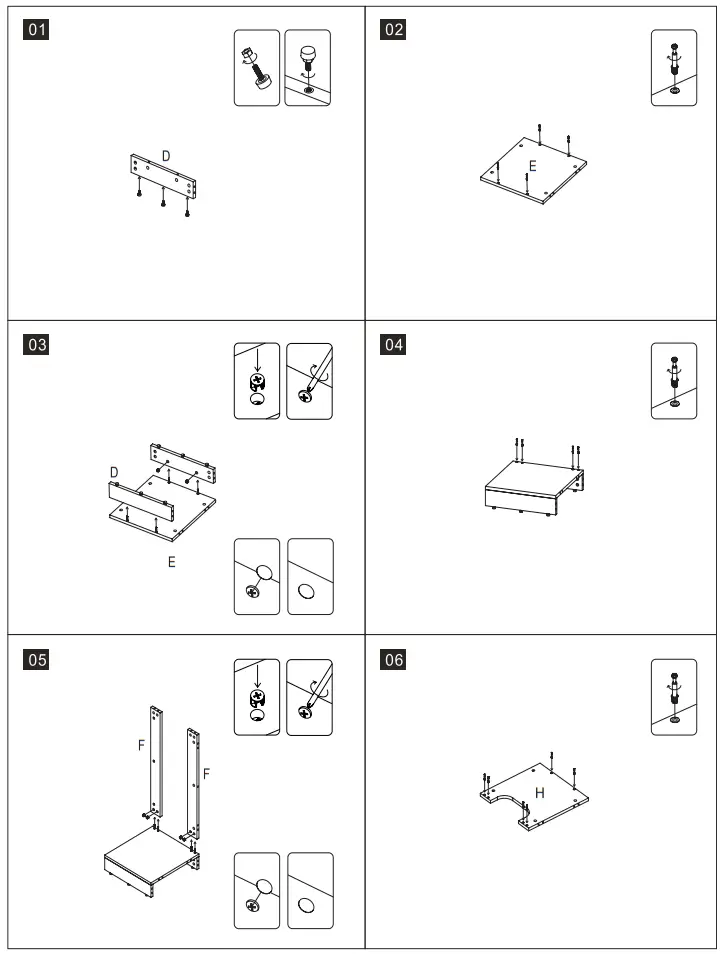 01

D

02

E

03

D

E

04

05

F

F

06

H