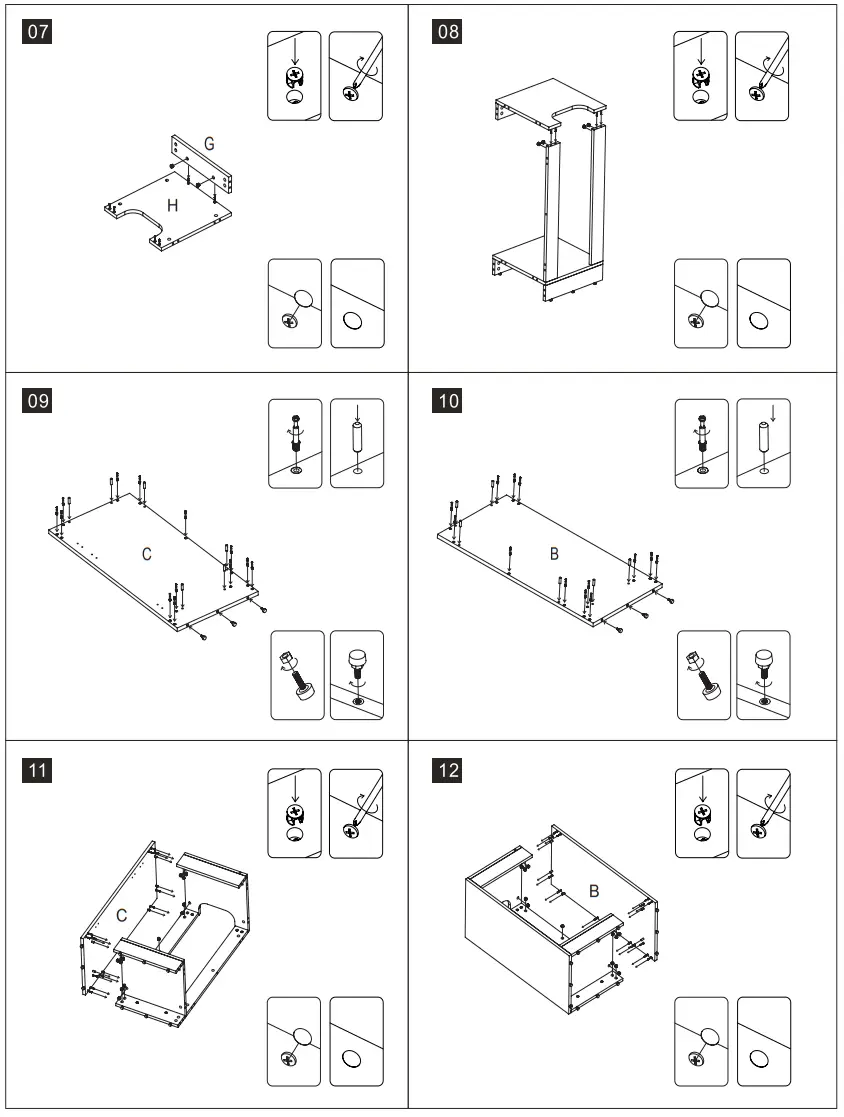 07

G

H

08

09

C

10

B

11

C

12

B