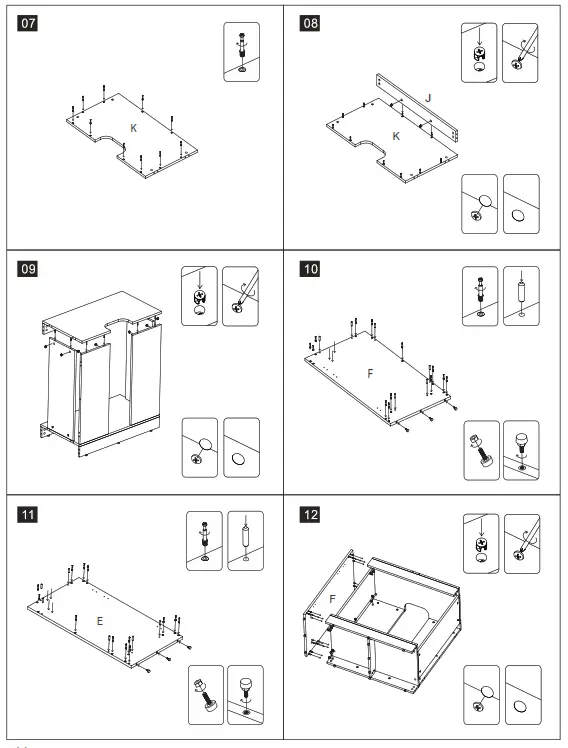 07

K

08

J

K

09

10

F

11

E

12

F