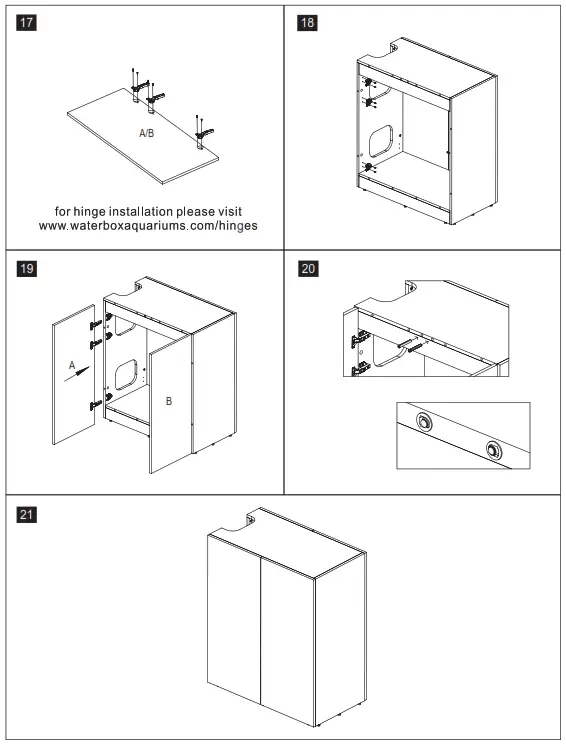 17

A/B

for hinge installation please visit www.waterboxaquariums.com/hinges

18

19

A

B

20

21