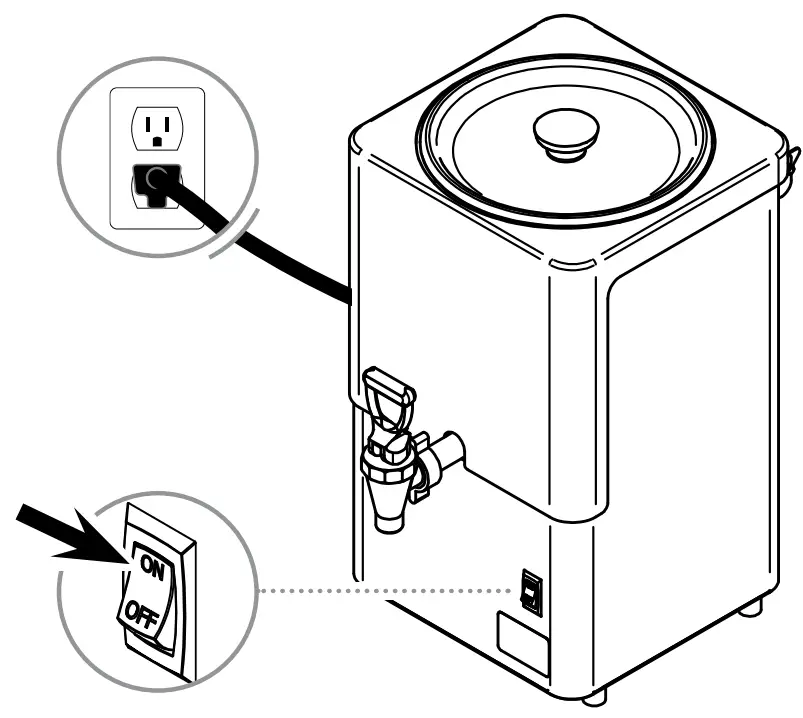 ON
OFF