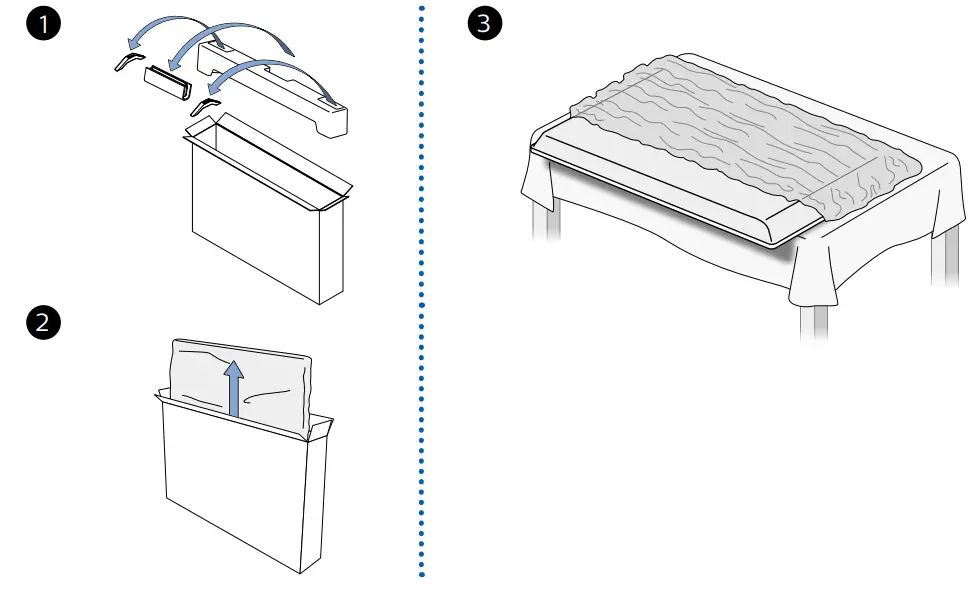 1

2

3