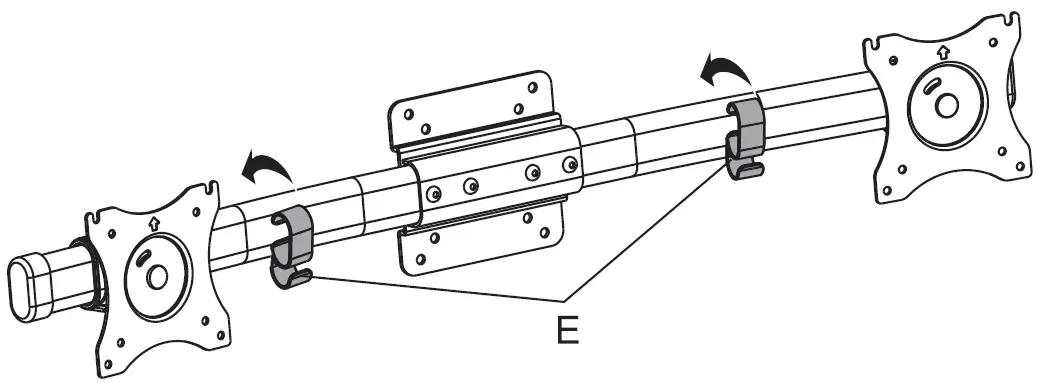 E