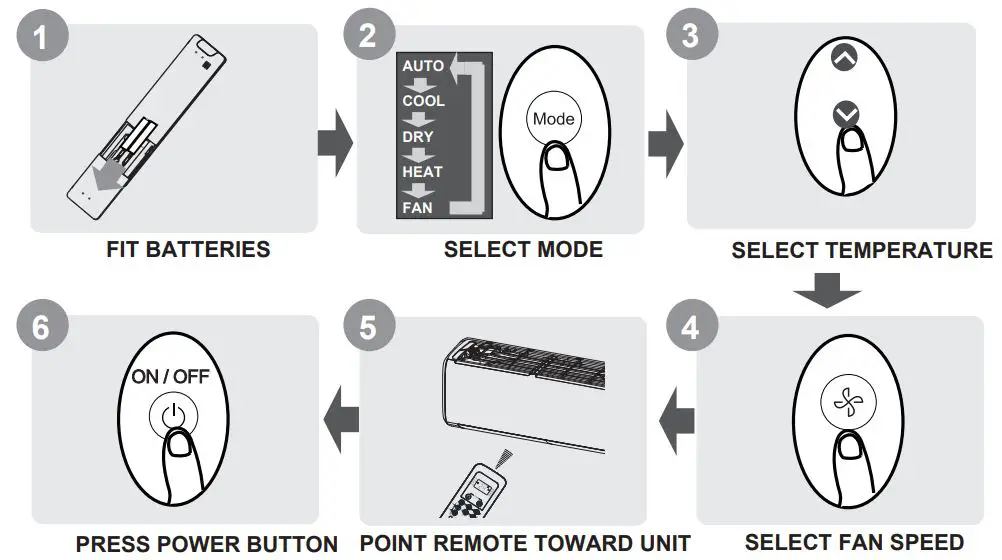 1

FIT BATTERIES

2

AUTO
COOL
DRY
HEAT
FAN

Mode

SELECT MODE

3

SELECT TEMPERATURE

4

SELECT FAN SPEED

5

POINT REMOTE TOWARD UNIT

6

ON / OFF

PRESS POWER BUTTON