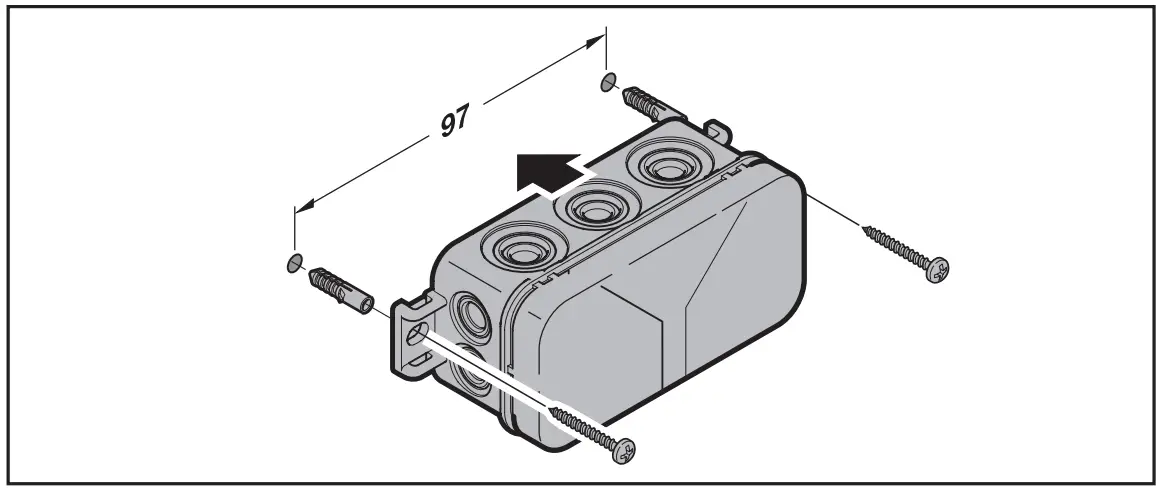 97