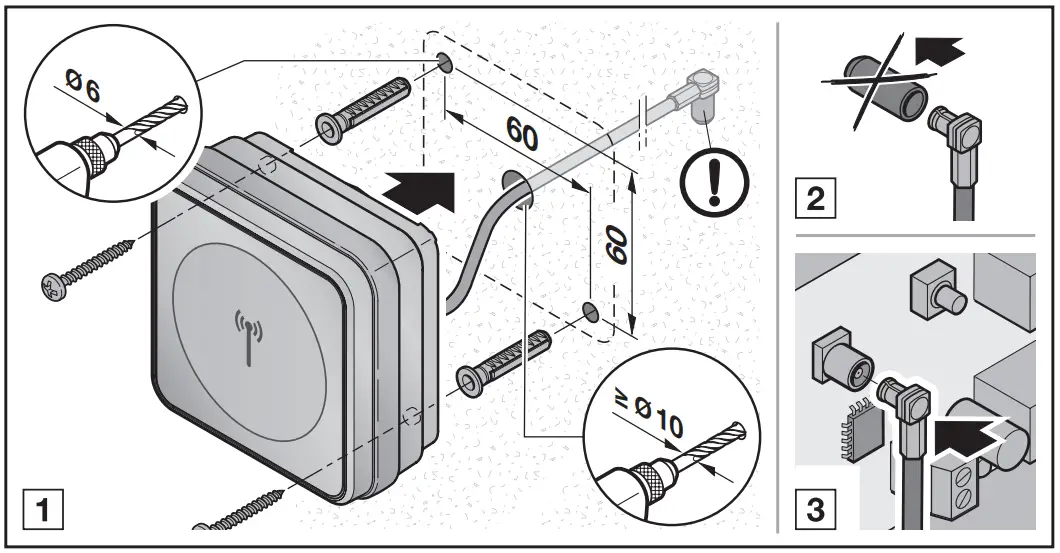 Ø 6

60

60

!

≥ Ø 10

1

2

3