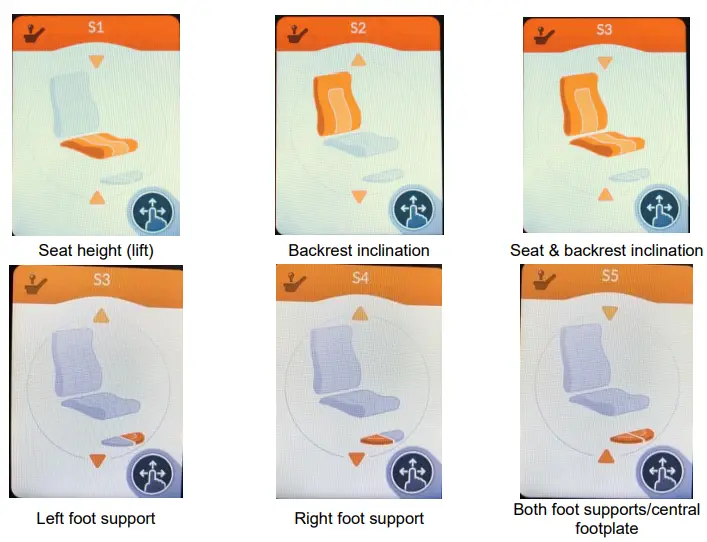 S1

Seat height (lift)

S2

Backrest inclination

S3

Seat & backrest inclination

S3

Left foot support

S4

Right foot support

S5

Both foot supports/central footplate