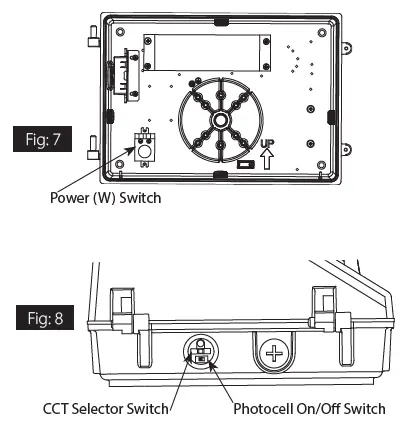 Fig: 7

UP

Power (W) Switch

Fig: 8

CCT Selector Switch

Photocell On/Off Switch