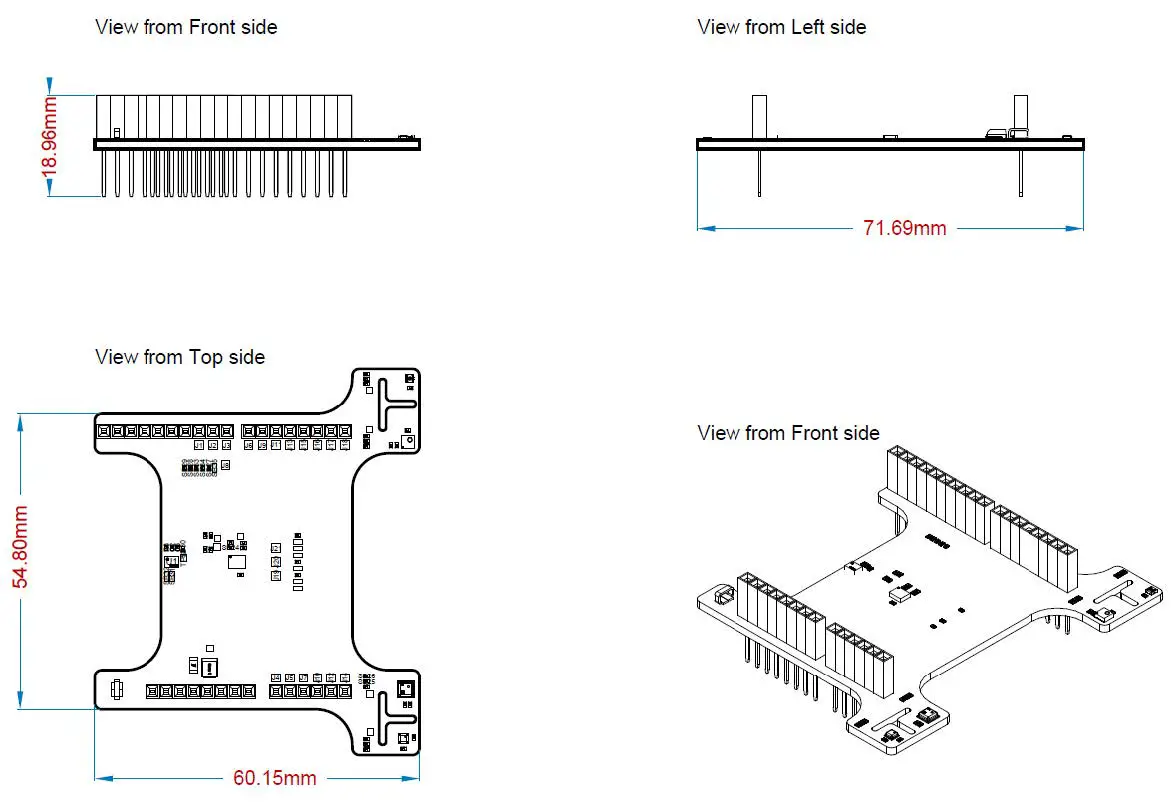 View from Front side

18.96mm

View from Left side

71.69mm

View from Top side

54.80mm

60.15mm

View from Front side