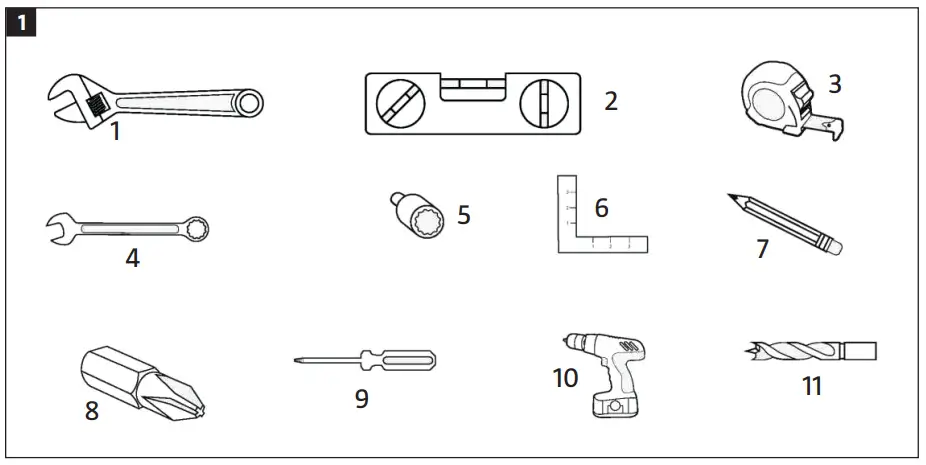 1

1

2

3

4

5

6

7

8

9

10

11