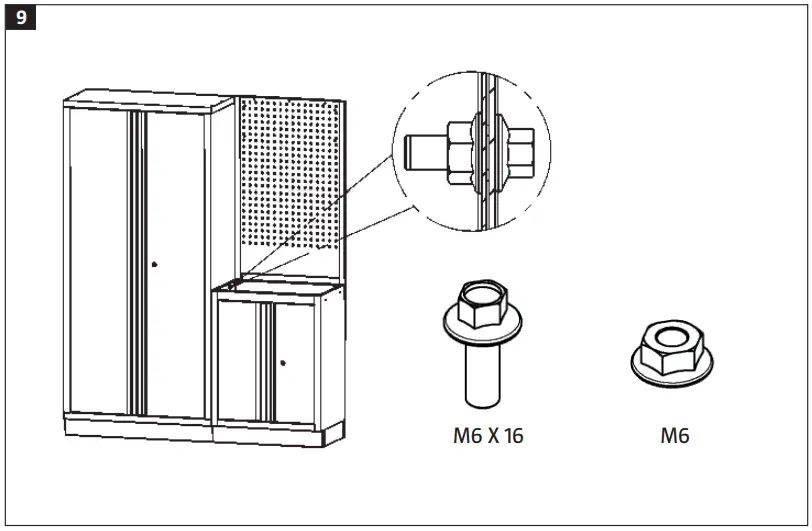 9

M6 X 16

M6