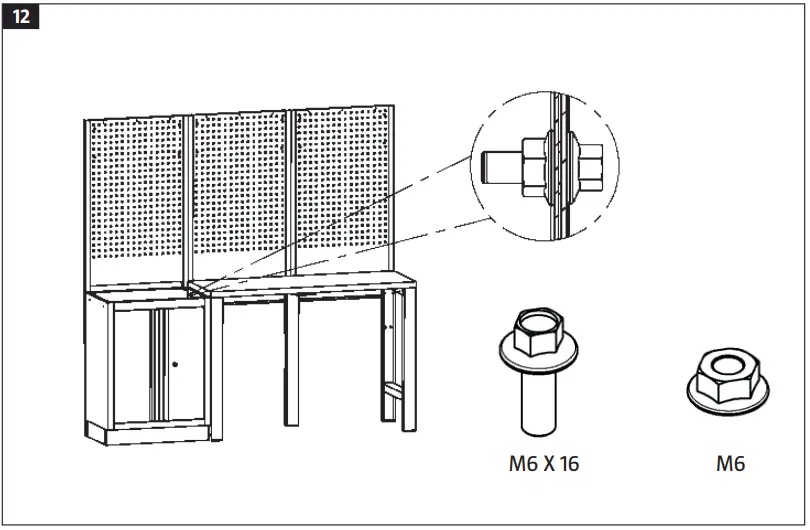 12

M6 X 16

M6