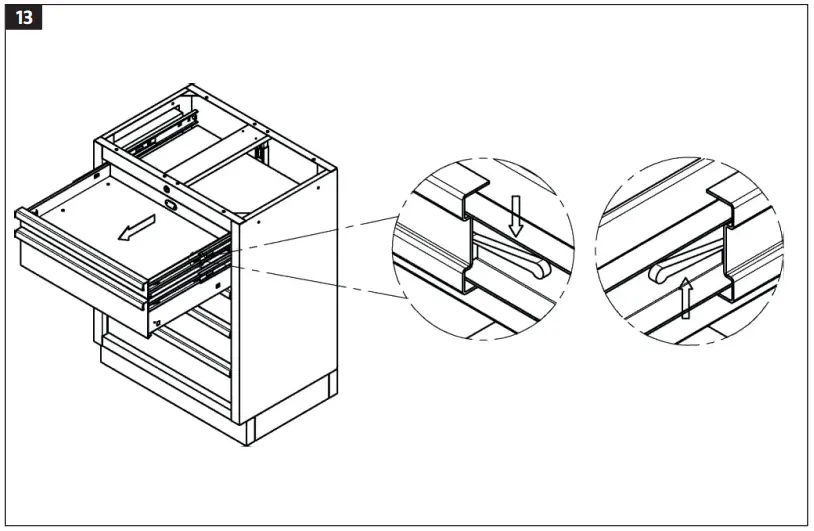 13