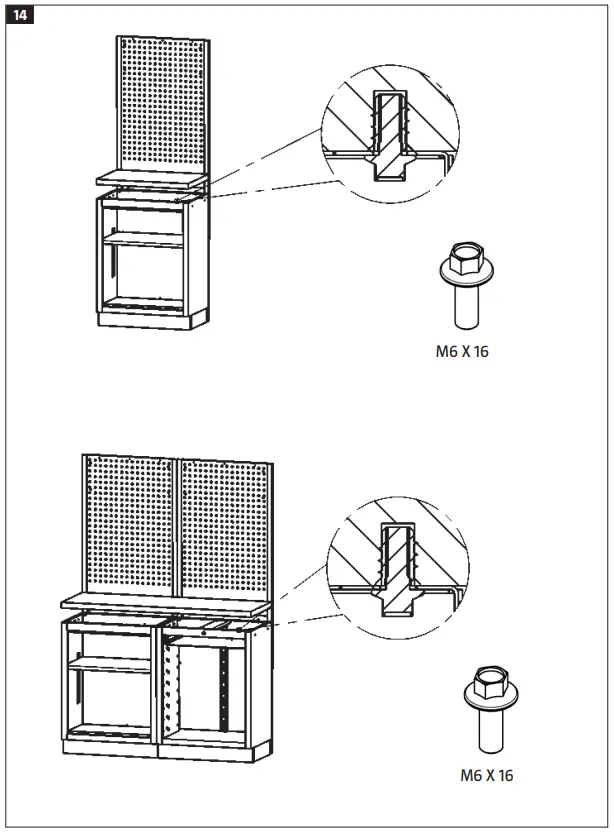 14

M6 X 16

M6 X 16