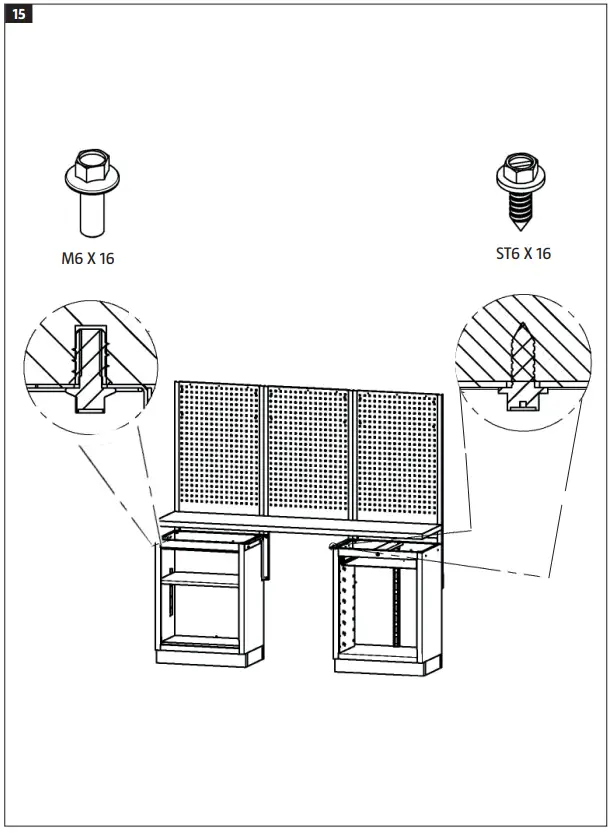 15

M6 X 16

ST6 X 16