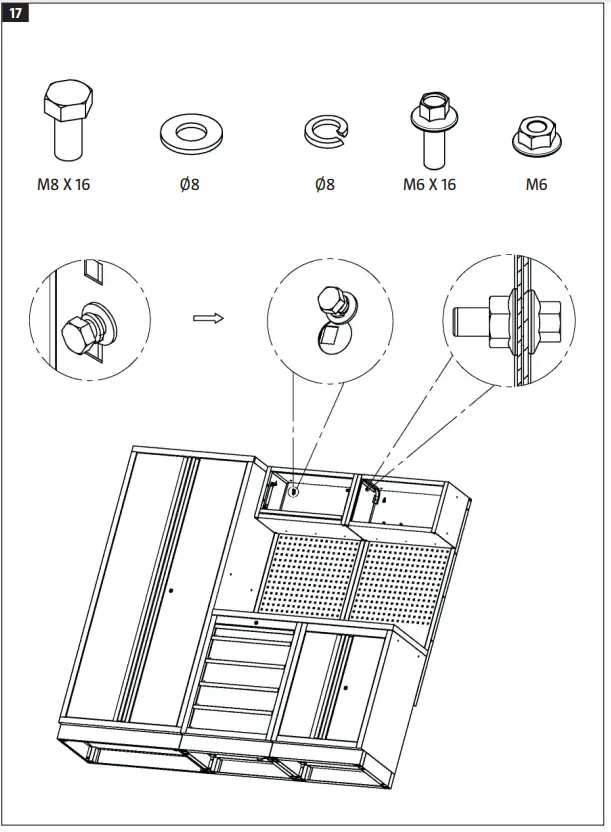 17

M8 X 16

Ø8

Ø8

M6 X 16

M6