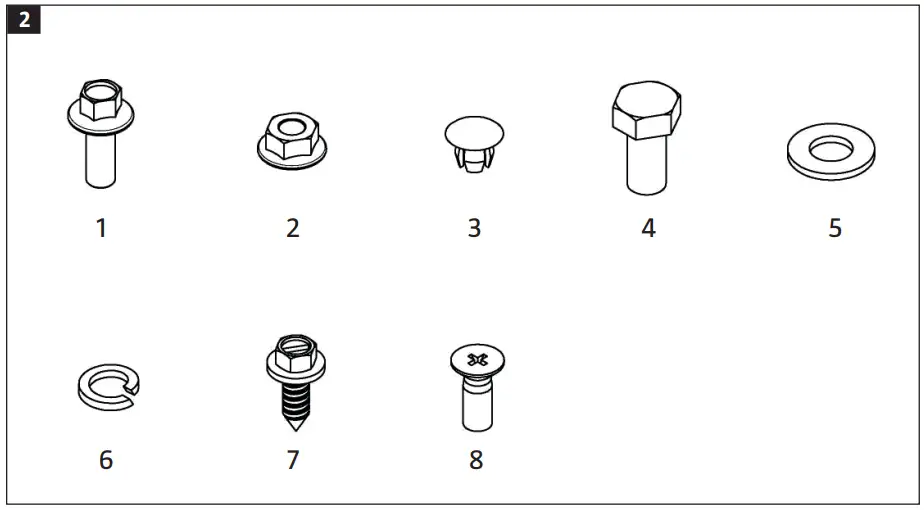 2

1 2 3 4 5

6 7 8