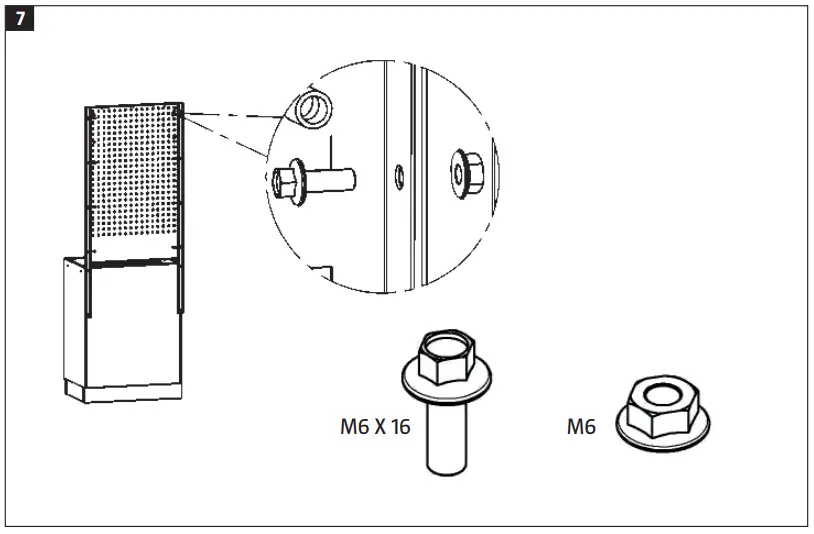 7

M6 X 16

M6