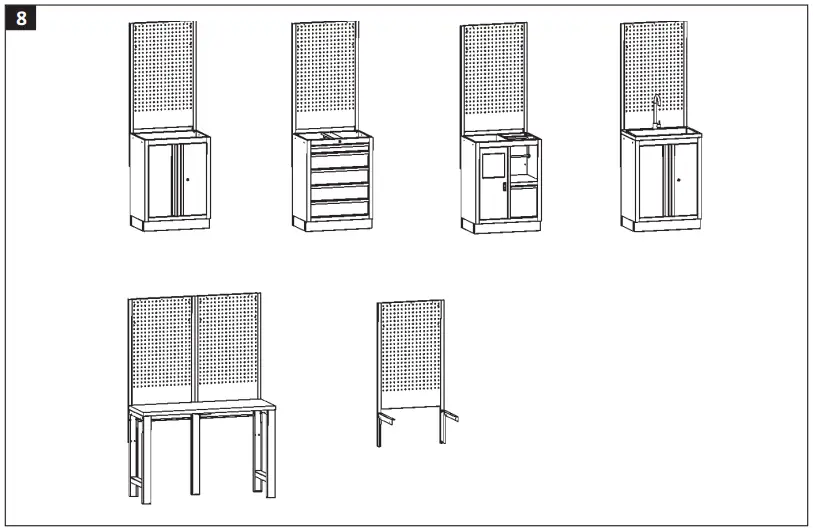 8