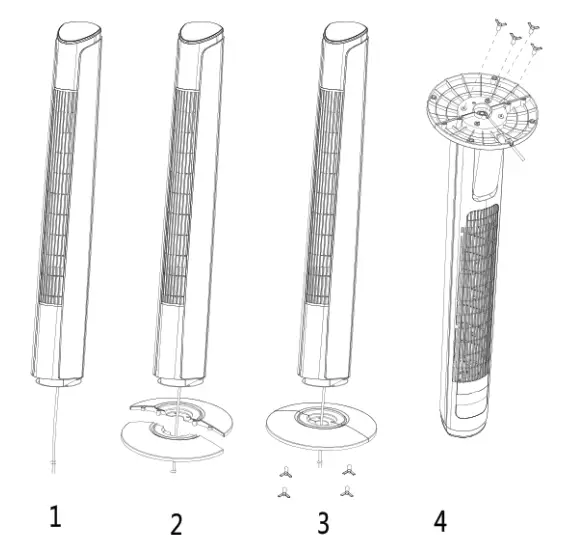 1 2 3 4