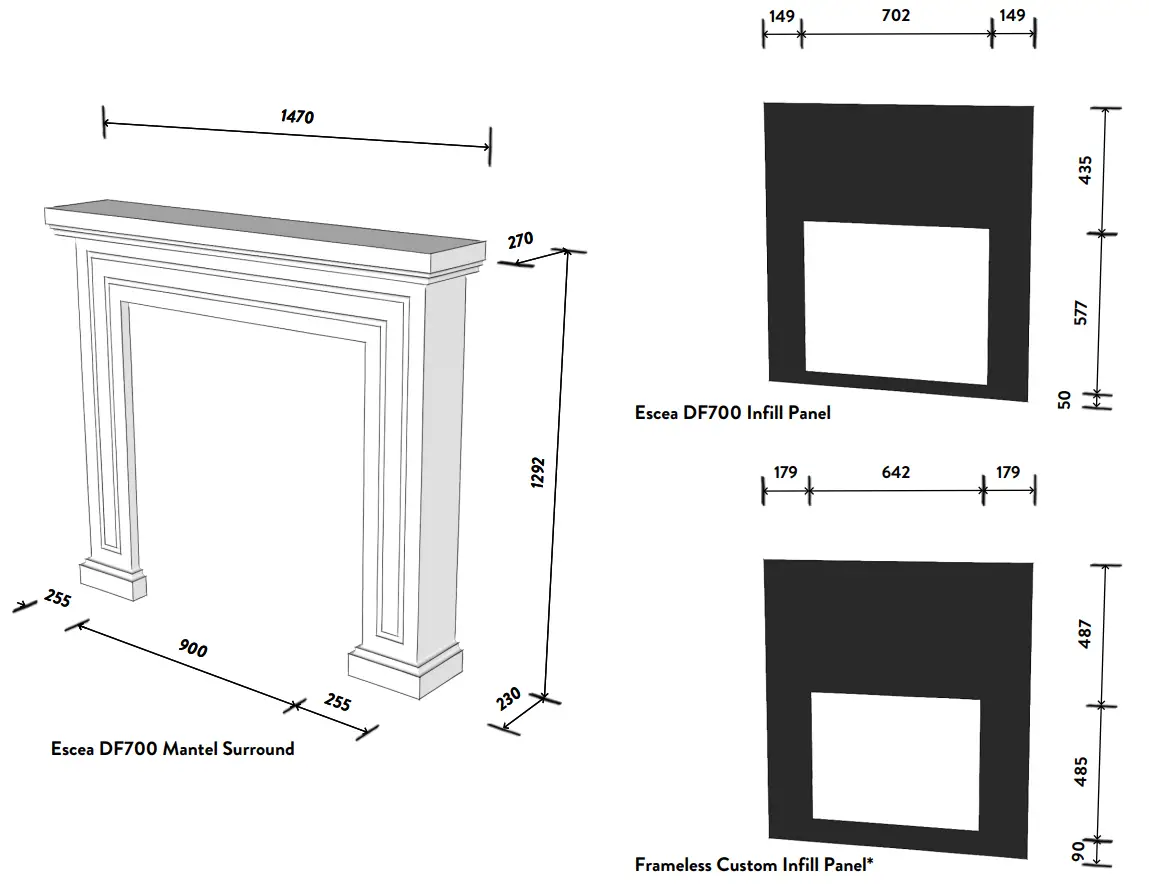 1470

270

1292

255

900

255

230

Escea DF700 Mantel Surround

149 702 149

435

577

50

Escea DF700 Infill Panel

179 642 179

487

485

90

Frameless Custom Infill Panel*