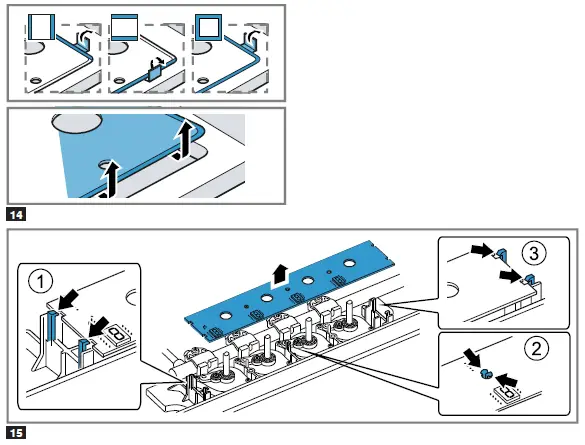 14

1

3

2

15