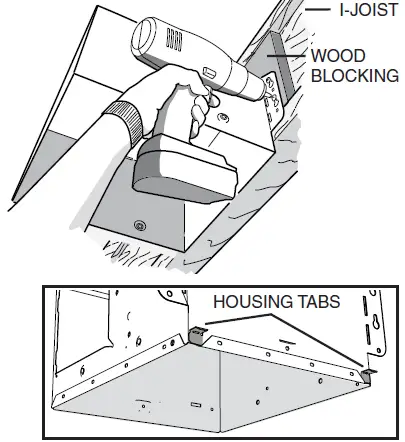 I-JOIST

WOOD BLOCKING

HOUSING TABS