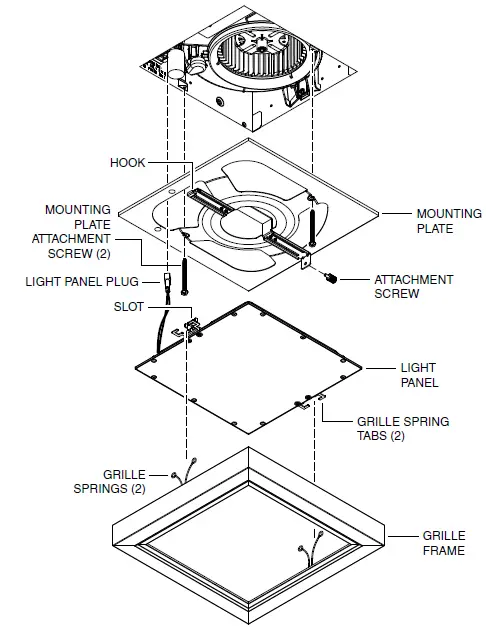 HOOK

MOUNTING PLATE ATTACHMENT SCREW (2)

MOUNTING PLATE

LIGHT PANEL PLUG

ATTACHMENT SCREW

SLOT

LIGHT PANEL

GRILLE SPRING TABS (2)

GRILLE SPRINGS (2)

GRILLE FRAME