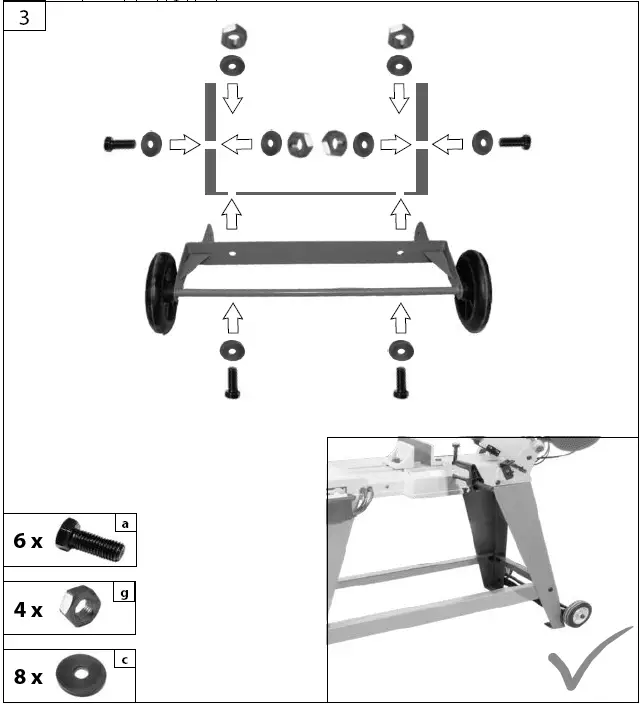 3

6 x a

4 x g

8 x c