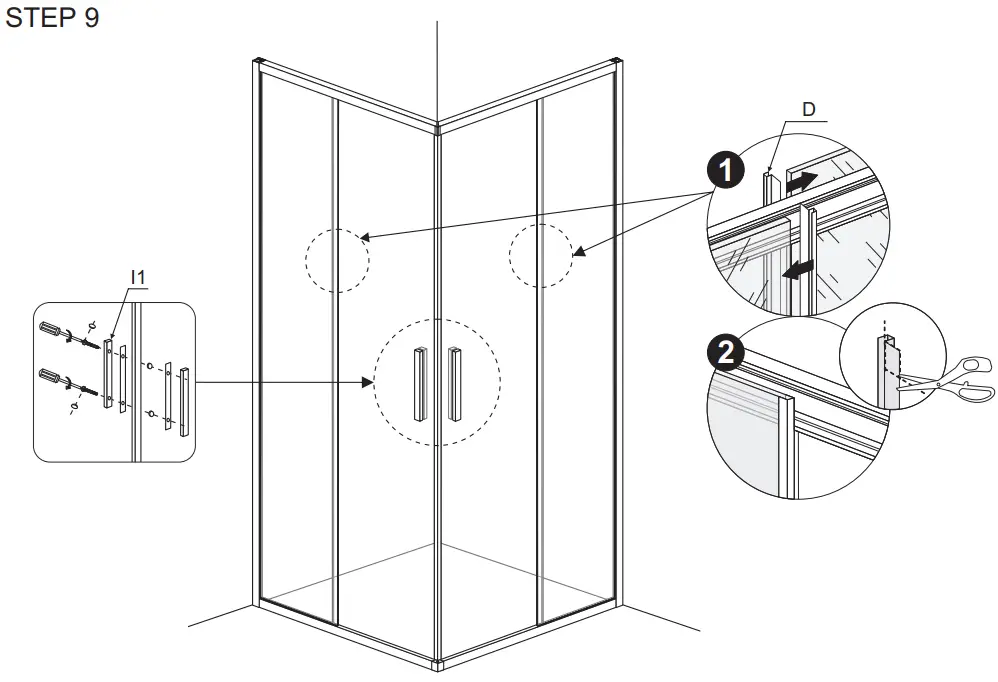 STEP 9

I1

D

1

2