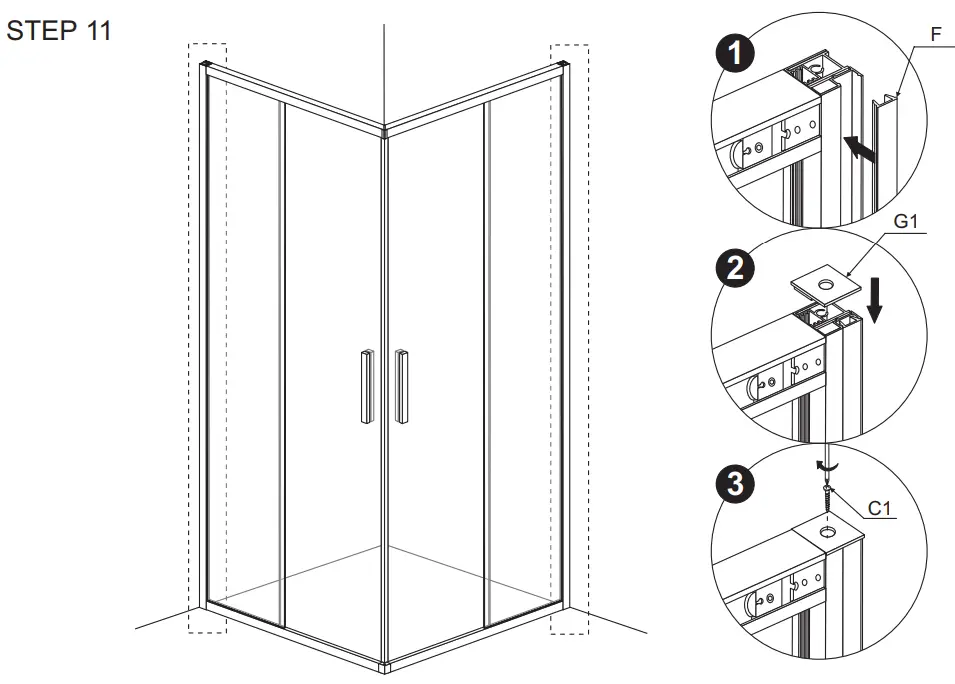 STEP 11

1

F

2

G1

3

C1