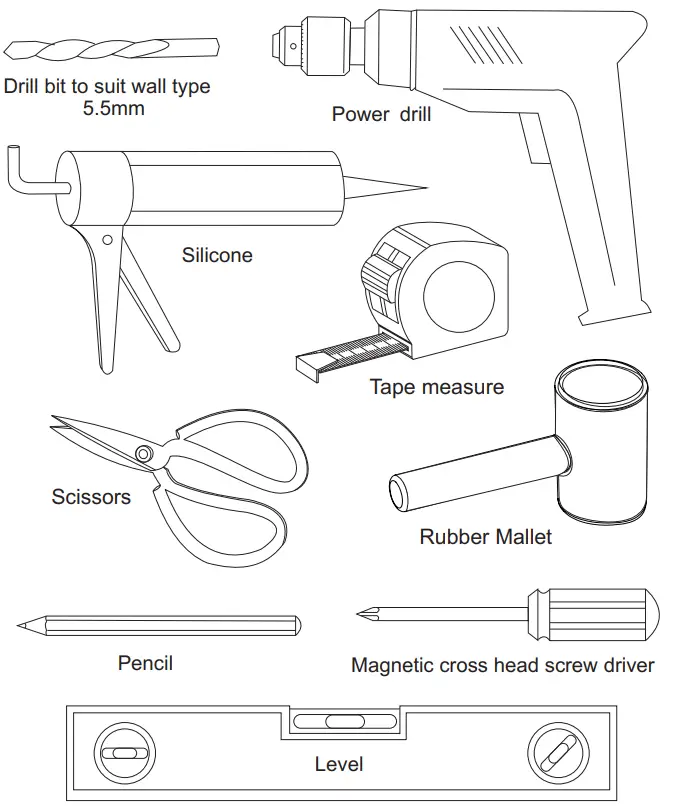 Drill bit to suit wall type
5.5mm

Power drill

Silicone

Tape measure

Scissors

Rubber Mallet

Pencil

Magnetic cross head screw driver

Level