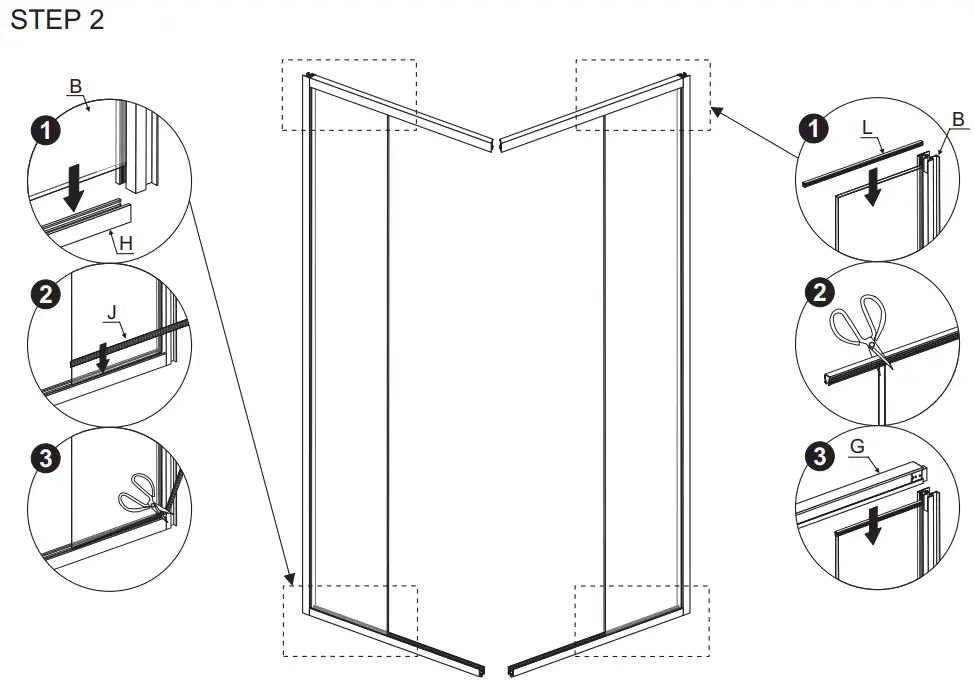 STEP 2

1
B
H

2
J

3

1
L
B

2

3
G