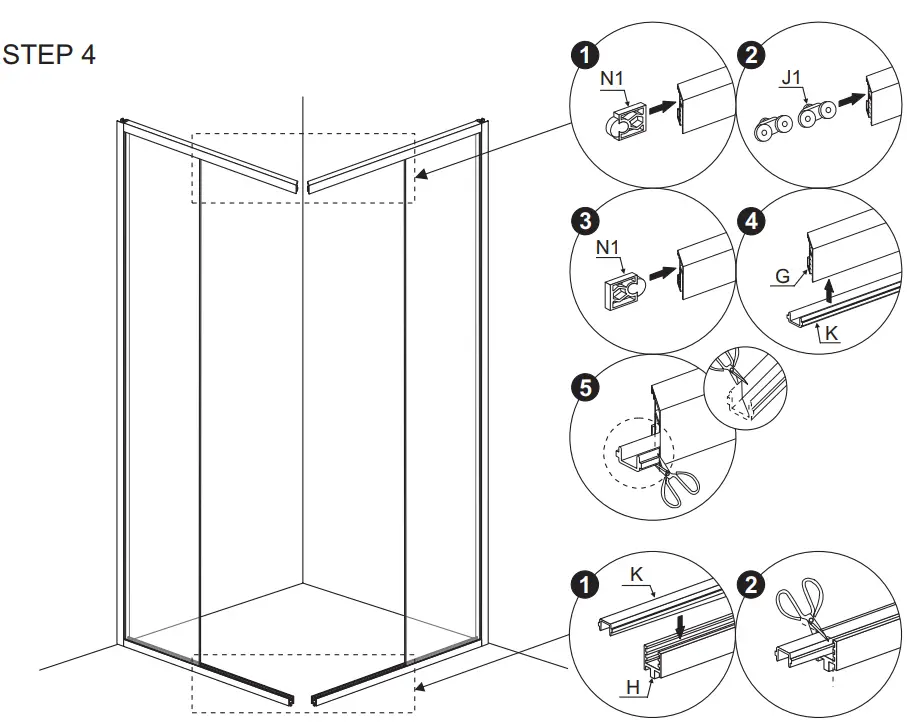 STEP 4

1
N1

2
J1

3
N1

4
G
K

5

1
K
H

2