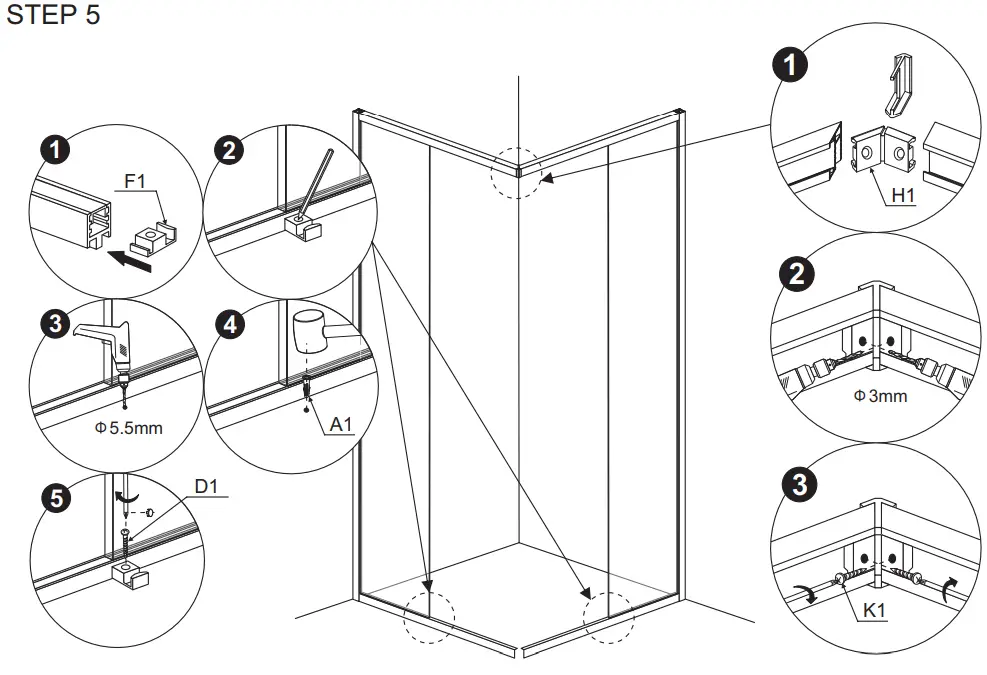 STEP 5

1
F1

2

3
Φ 5.5mm

4
A1

5
D1

1
H1

2
Φ 3mm

3
K1